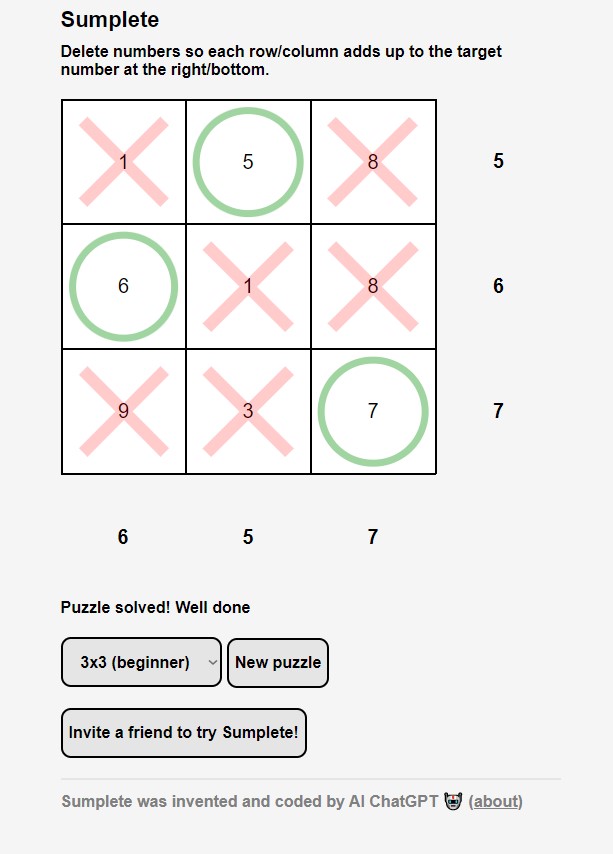 Sumplete

Delete numbers so each row/column adds up to the target number at the right/bottom.

| 1 | 5 | 8 | 5 |
|---|---|---|---|
| 6 | 1 | 8 | 6 |
| 9 | 3 | 7 | 7 |
| 6 | 5 | 7 | |

Puzzle solved! Well done

3x3 (beginner)

New puzzle

Invite a friend to try Sumplete!

Sumplete was invented and coded by AI ChatGPT (about)