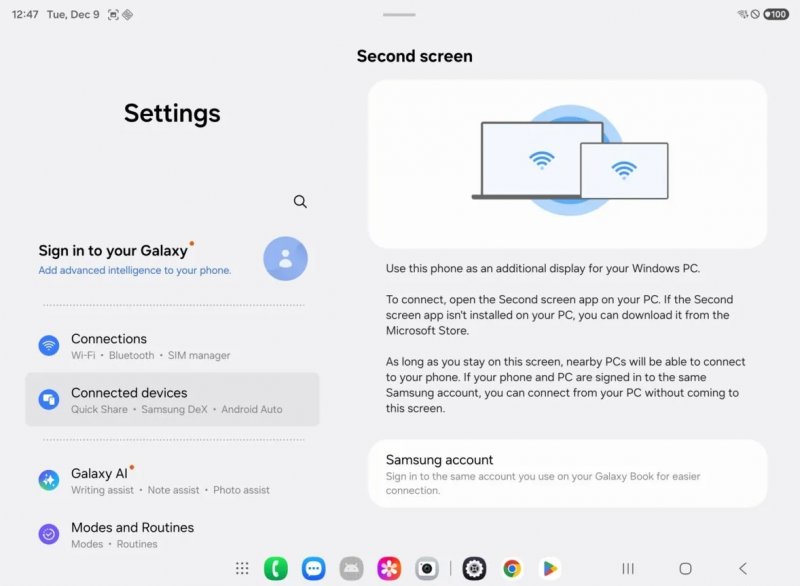 12:47 Tue, Dec 9

100

Settings

Sign in to your Galaxy
Add advanced intelligence to your phone.

Connections
Wi-Fi • Bluetooth • SIM manager

Connected devices
Quick Share • Samsung DeX • Android Auto

Galaxy AI
Writing assist • Note assist • Photo assist

Modes and Routines
Modes • Routines

Second screen

Use this phone as an additional display for your Windows PC.

To connect, open the Second screen app on your PC. If the Second screen app isn't installed on your PC, you can download it from the Microsoft Store.

As long as you stay on this screen, nearby PCs will be able to connect to your phone. If your phone and PC are signed in to the same Samsung account, you can connect from your PC without coming to this screen.

Samsung account
Sign in to the same account you use on your Galaxy Book for easier connection.